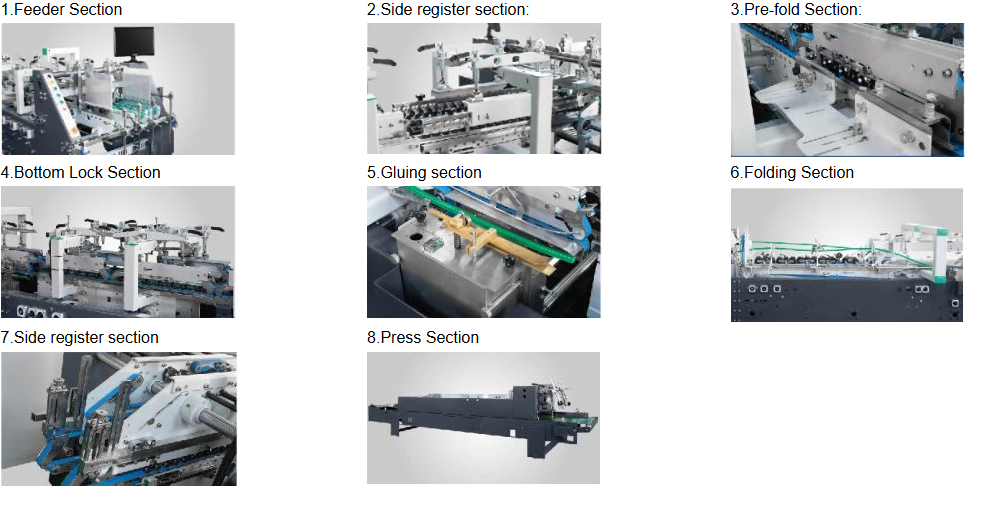 1.Feeder Section

2.Side register section:

3.Pre-fold Section:

4.Bottom Lock Section

5.Gluing section

6.Folding Section

7.Side register section

8.Press Section