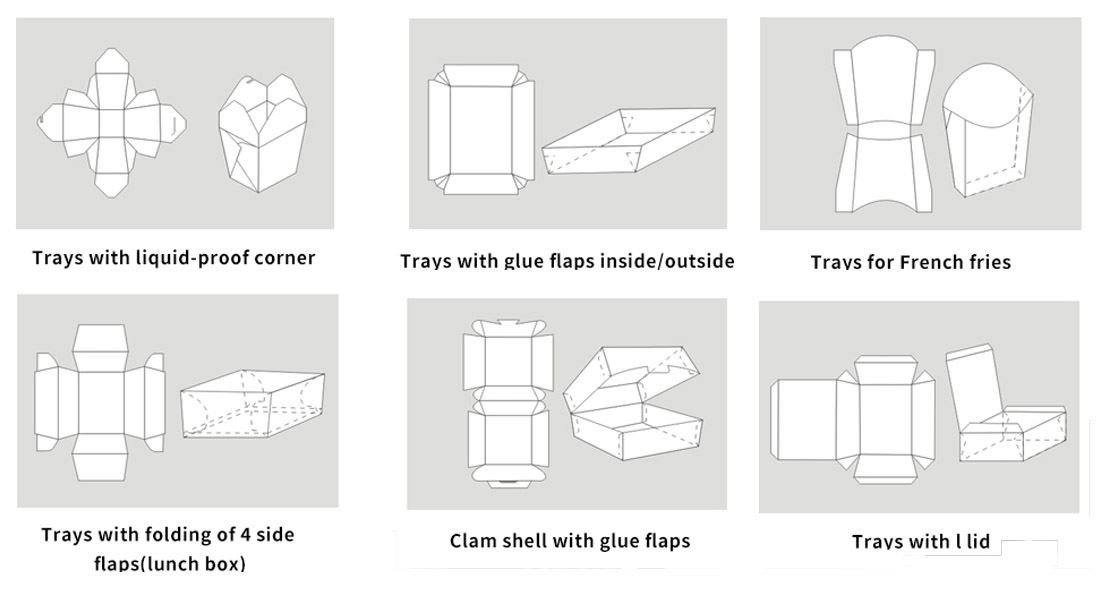 Trays with liquid-proof corner

Trays with glue flaps inside/outside

Trays for French fries

Trays with folding of 4 side flaps(lunch box)

Clam shell with glue flaps

Trays with l lid